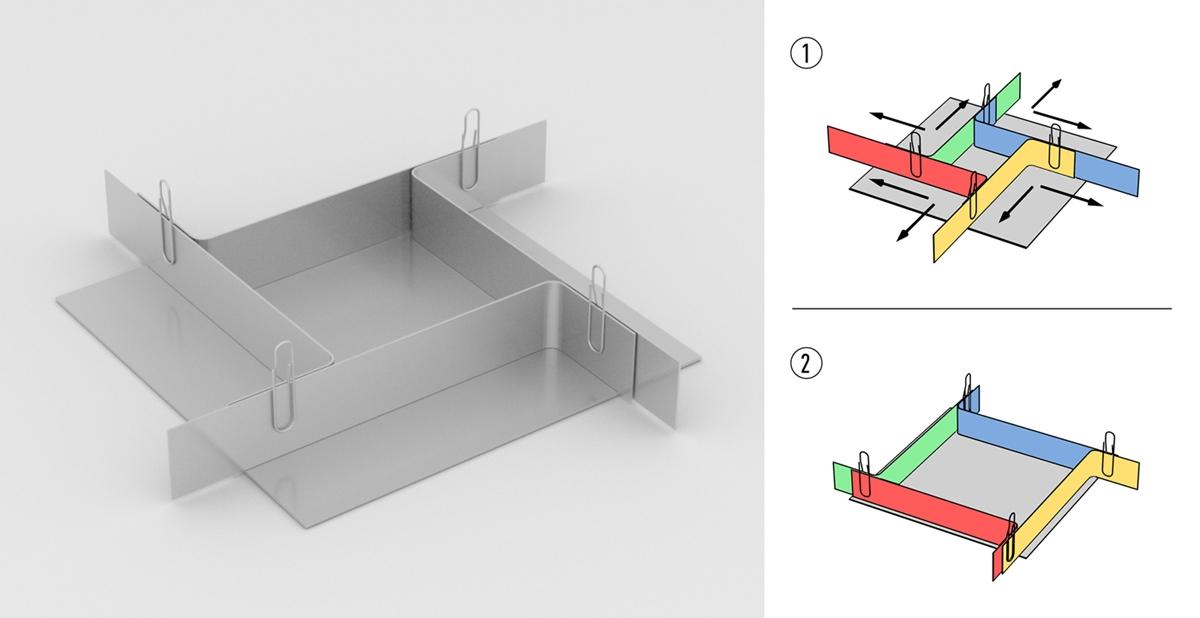 ①

②